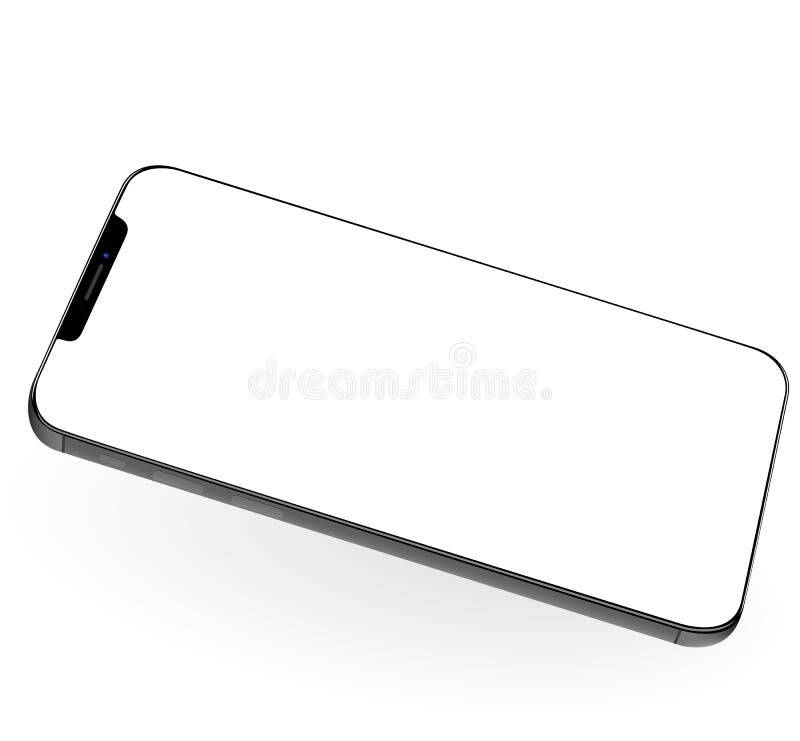 dreamstime.