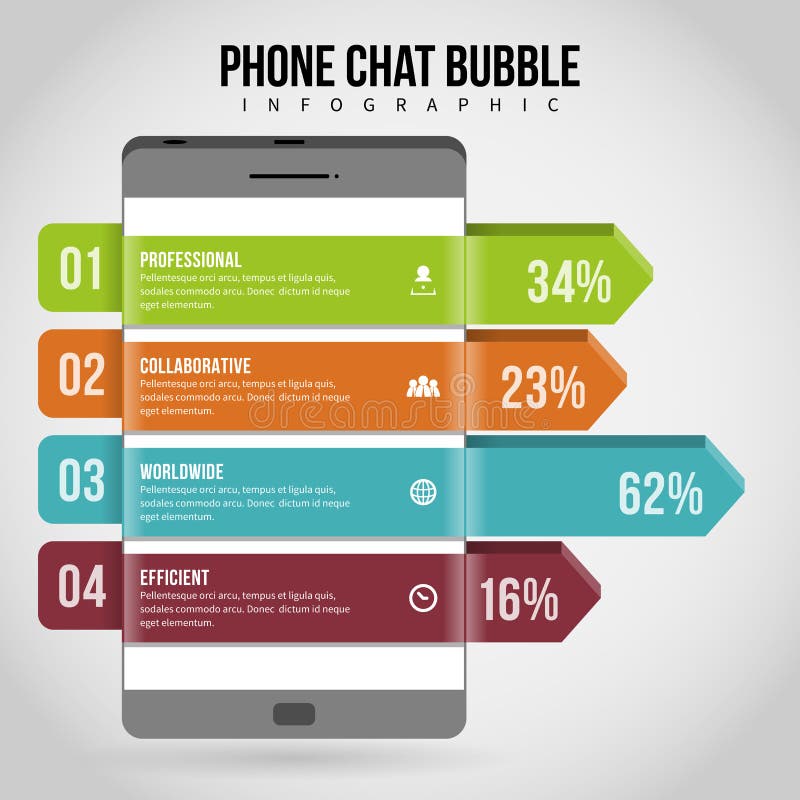 PHONE CHAT BUBBLE
INFOGRAPHIC

01
PROFESSIONAL
Pellentesque orci arcu, tempus et ligula quis, sodales commodo arcu. Donec dictum id neque eget elementum.
34%

02
COLLABORATIVE
Pellentesque orci arcu, tempus et ligula quis, sodales commodo arcu. Donec dictum id neque eget elementum.
23%

dreamstime

03
WORLDWIDE
Pellentesque orci arcu, tempus et ligula quis, sodales commodo arcu. Donec dictum id neque eget elementum.
62%

04
EFFICIENT
Pellentesque orci arcu, tempus et ligula quis, sodales commodo arcu. Donec dictum id neque eget elementum.
16%