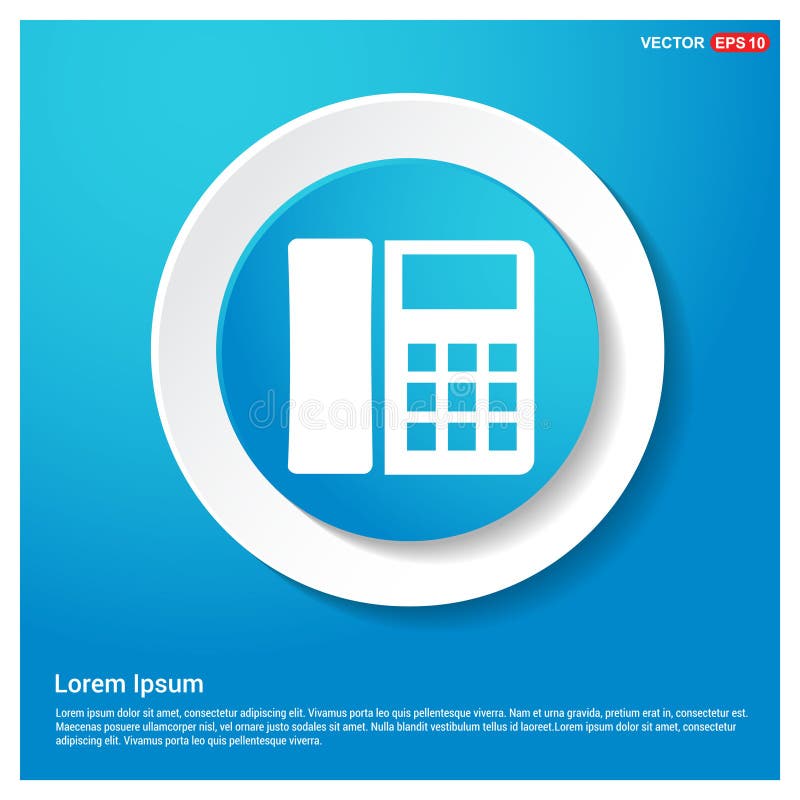 VECTOR EPS 10

dreamstime

Lorem Ipsum

Lorem ipsum dolor sit amet, consectetur adipiscing elit. Vivamus porta leo quis pellentesque viverra. Nam et urna gravida, pretium erat in, consectetur est. Maecenas posuere ullamcorper nisl, vel ornare justo sodales sit amet. Nulla blandit vestibulum tellus id laoreet.Lorem ipsum dolor sit amet, consectetur adipiscing elit. Vivamus porta leo quis pellentesque viverra.