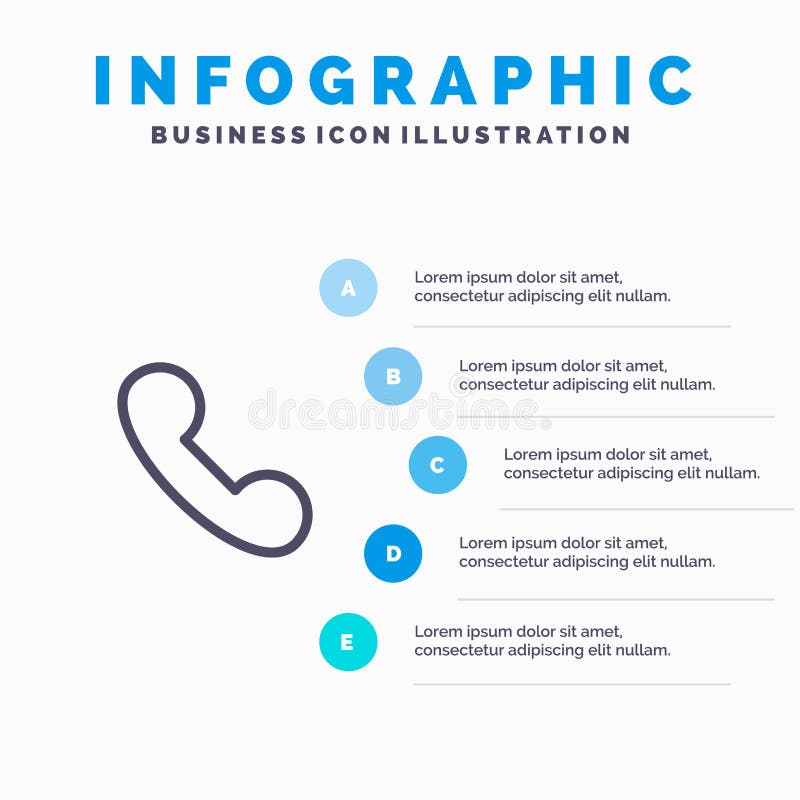 INFOGRAPHIC
BUSINESS ICON ILLUSTRATION

A
Lorem ipsum dolor sit amet, consectetur adipiscing elit nullam.

B
Lorem ipsum dolor sit amet, consectetur adipiscing elit nullam.

dreamstime

C
Lorem ipsum dolor sit amet, consectetur adipiscing elit nullam.

D
Lorem ipsum dolor sit amet, consectetur adipiscing elit nullam.

E
Lorem ipsum dolor sit amet, consectetur adipiscing elit nullam.