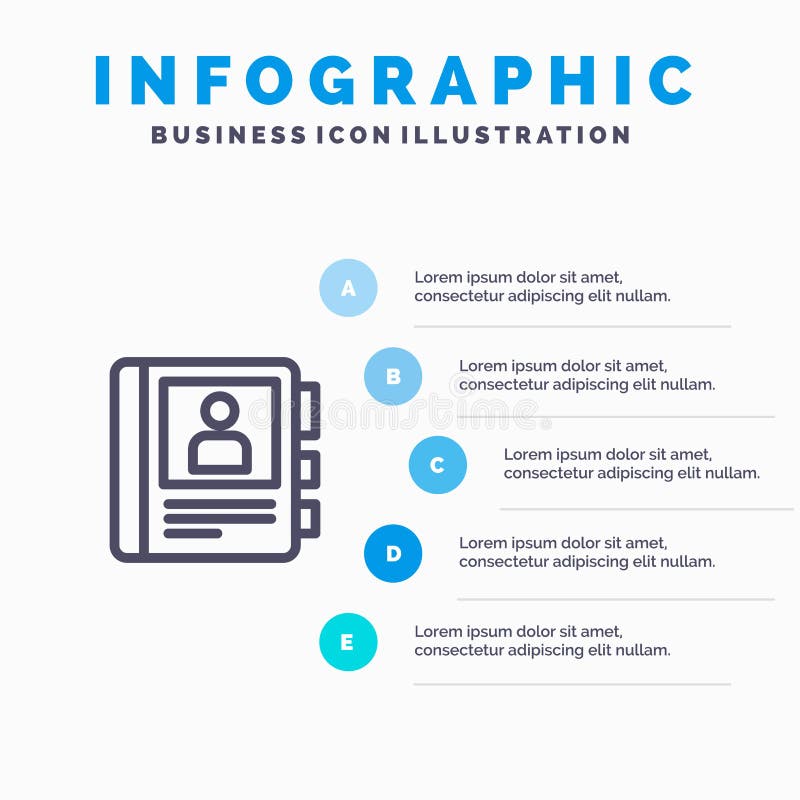 INFOGRAPHIC
BUSINESS ICON ILLUSTRATION

A
Lorem ipsum dolor sit amet, consectetur adipiscing elit nullam.

B
Lorem ipsum dolor sit amet, consectetur adipiscing elit nullam.

dreamstime

C
Lorem ipsum dolor sit amet, consectetur adipiscing elit nullam.

D
Lorem ipsum dolor sit amet, consectetur adipiscing elit nullam.

E
Lorem ipsum dolor sit amet, consectetur adipiscing elit nullam.