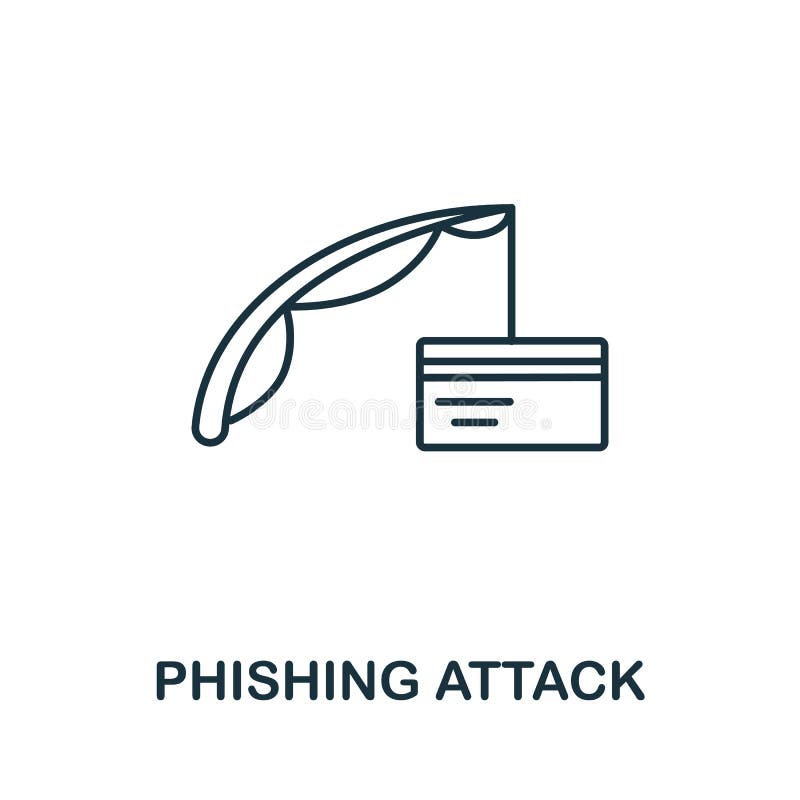 dreamstime

PHISHING ATTACK