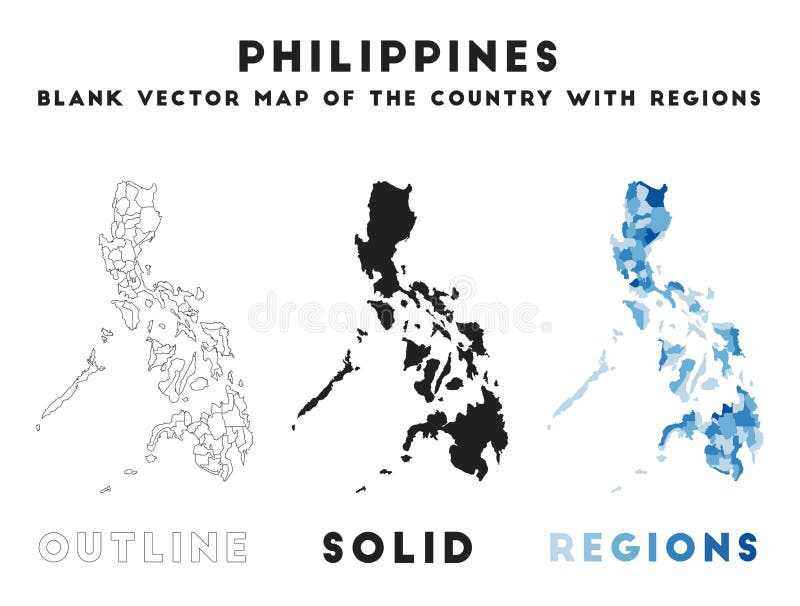 PHILIPPINES
BLANK VECTOR MAP OF THE COUNTRY WITH REGIONS

dreamstime

OUTLINE SOLID REGIONS