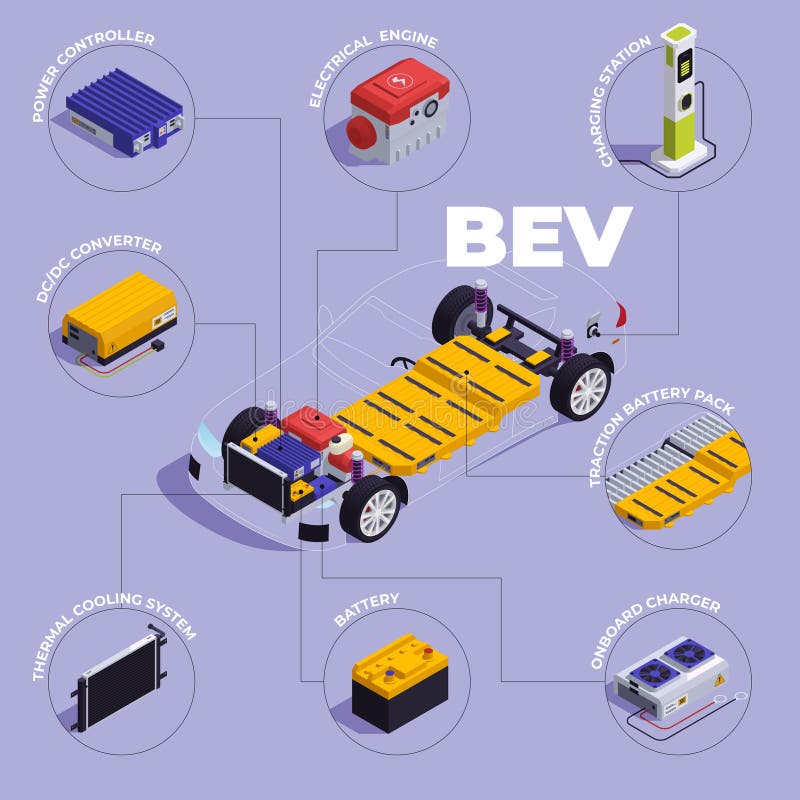 POWER CONTROLLER

ELECTRICAL ENGINE

CHARGING STATION

BEV

DC/DC CONVERTER

TRACTION BATTERY PACK

THERMAL COOLING SYSTEM

BATTERY

ONBOARD CHARGER