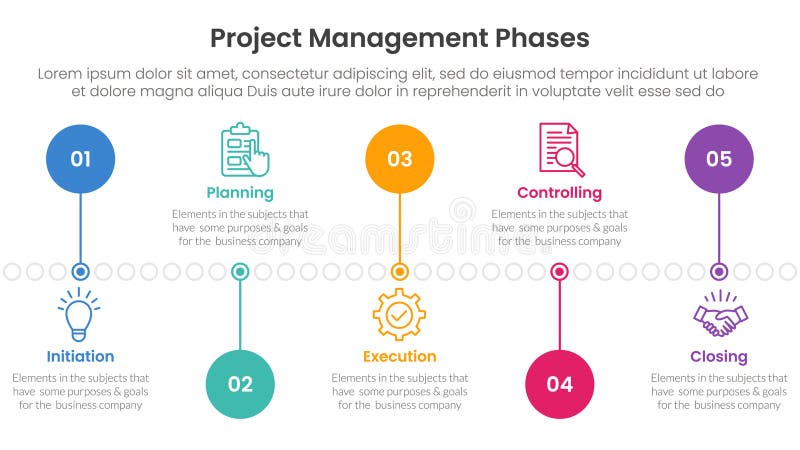 Project Management Phases

Lorem ipsum dolor sit amet, consectetur adipiscing elit, sed do eiusmod tempor incididunt ut labore et dolore magna aliqua Duis aute irure dolor in reprehenderit in voluptate velit esse sed do

01

Initiation

Elements in the subjects that have some purposes & goals for the business company

Planning

Elements in the subjects that have some purposes & goals for the business company

02

03

Execution

Elements in the subjects that have some purposes & goals for the business company

Controlling

Elements in the subjects that have some purposes & goals for the business company

04

05

Closing

Elements in the subjects that have some purposes & goals for the business company

dreamstime