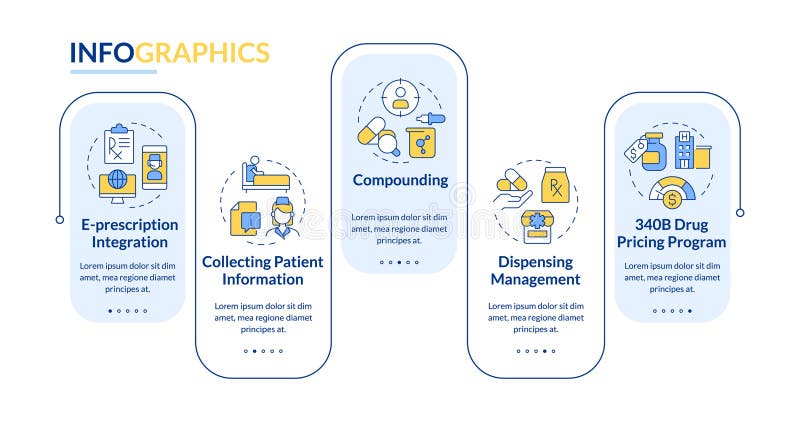 INFOGRAPHICS

E-prescription Integration

Lorem ipsum dolor sit dim amet, mea regione diamet principes at.

Collecting Patient Information

Lorem ipsum dolor sit dim amet, mea regione diamet principes at.

Compounding

Lorem ipsum dolor sit dim amet, mea regione diamet principes at.

Dispensing Management

Lorem ipsum dolor sit dim amet, mea regione diamet principes at.

340B Drug Pricing Program

Lorem ipsum dolor sit dim amet, mea regione diamet principes at.