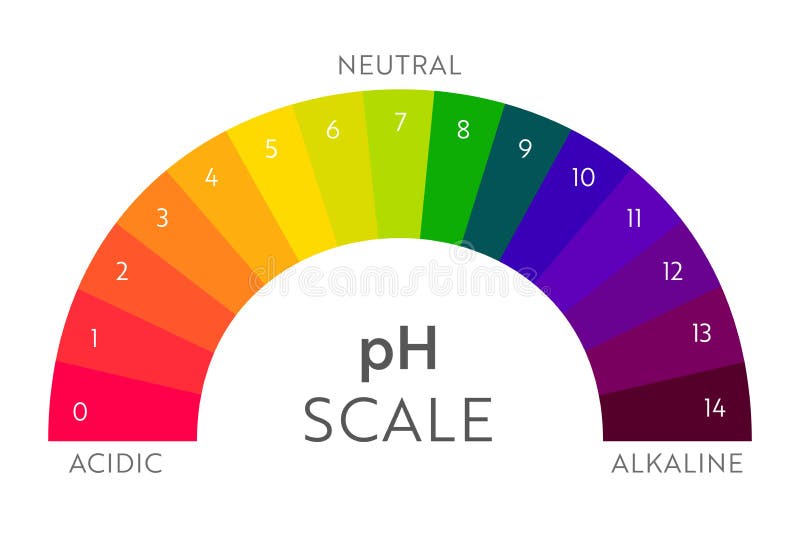 NEUTRAL

0
1
2
3
4
5
6
7
8
9
10
11
12
13
14

dreamstime

pH
SCALE

ACIDIC

ALKALINE