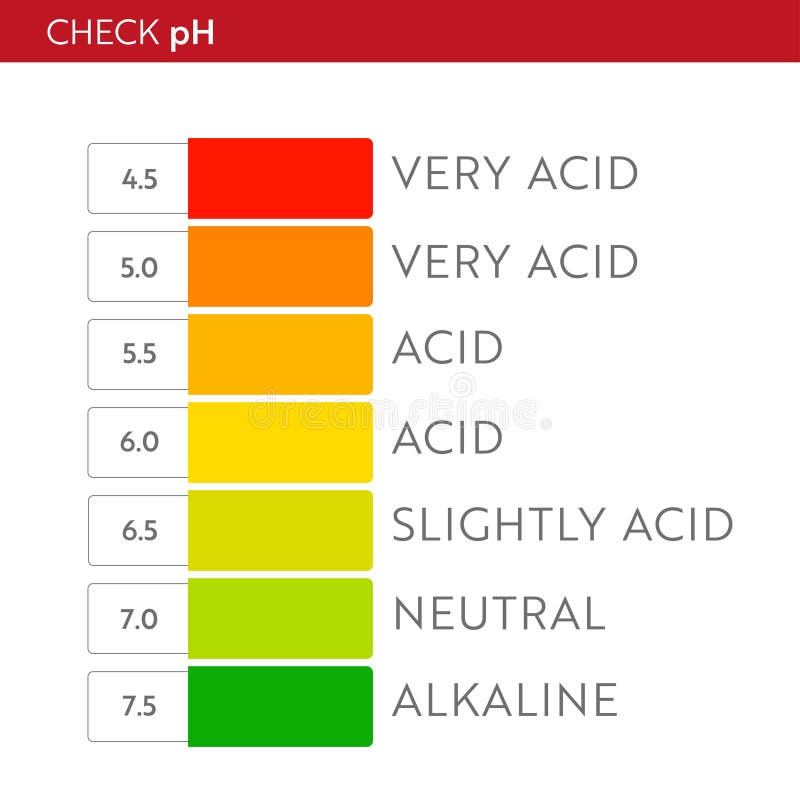 CHECK pH

4.5 VERY ACID
5.0 VERY ACID
5.5 ACID
6.0 ACID
6.5 SLIGHTLY ACID
7.0 NEUTRAL
7.5 ALKALINE

dreamstime