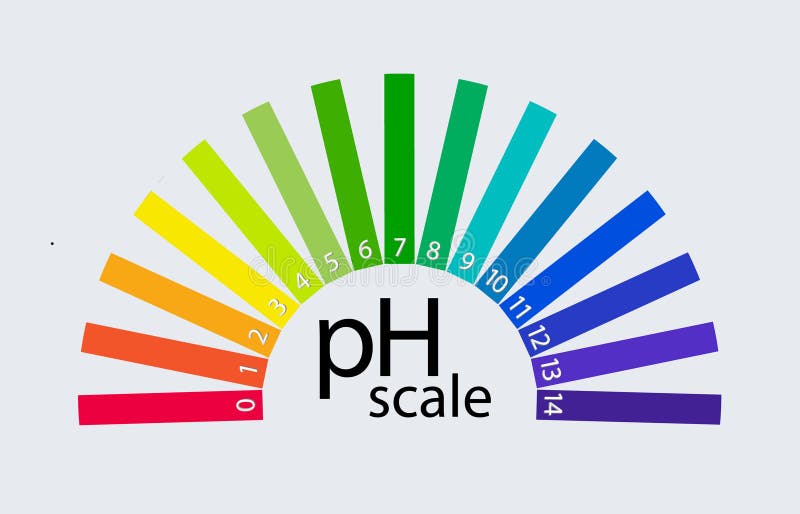 0
1
2
3
4
5
6
7
8
9
10
11
12
13
14
pH
scale