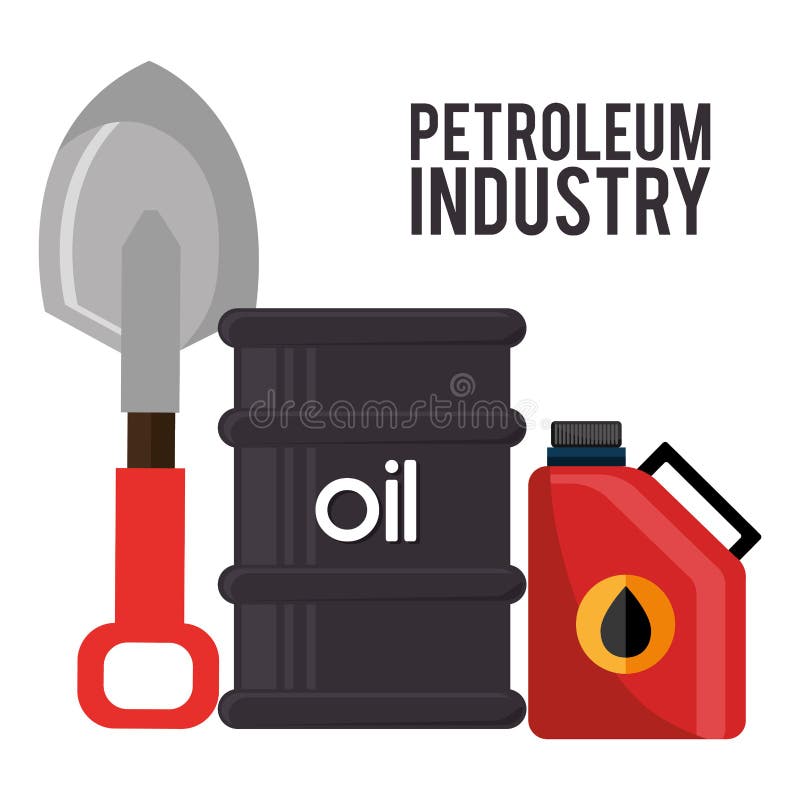 PETROLEUM INDUSTRY

dreamstime

oil