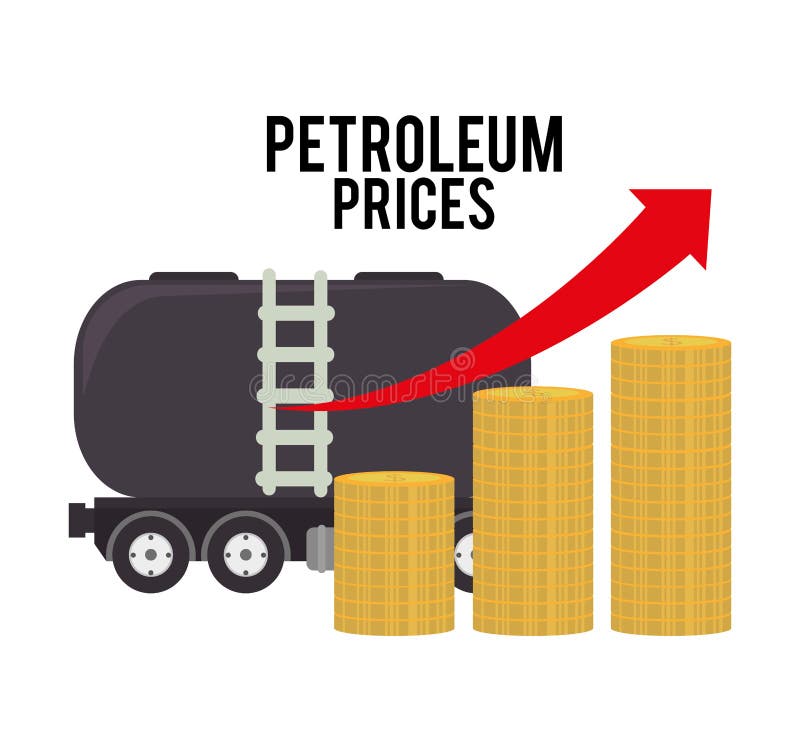 PETROLEUM
PRICES

dreamstime