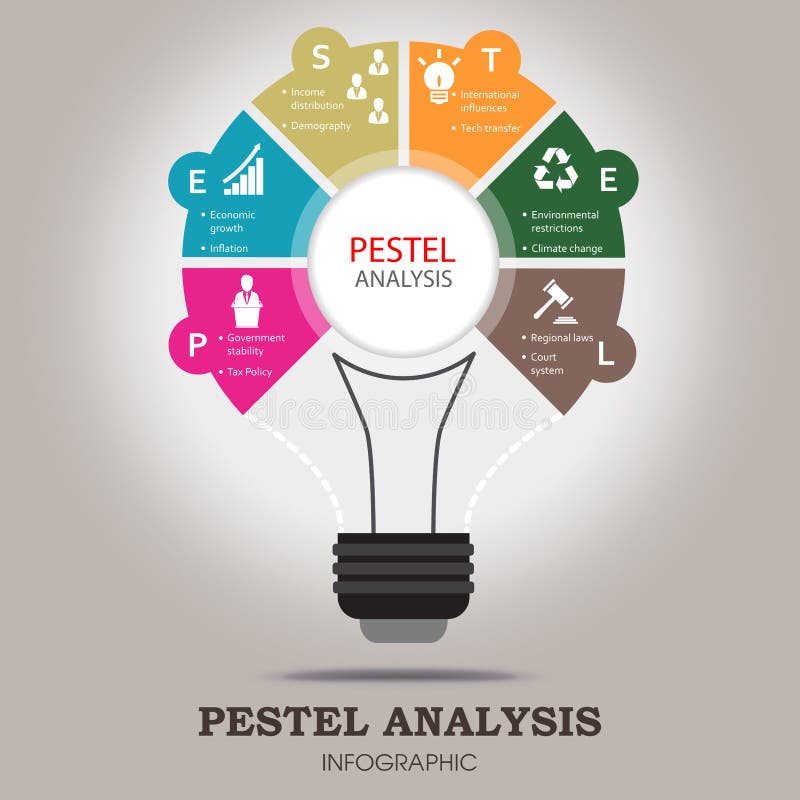 PESTEL
ANALYSIS

P
• Government stability
• Tax Policy

E
• Economic growth
• Inflation

S
• Income distribution
• Demography

T
• International influences
• Tech transfer

E
• Environmental restrictions
• Climate change

L
• Regional laws
• Court system

dreamstime

PESTEL ANALYSIS
INFOGRAPHIC