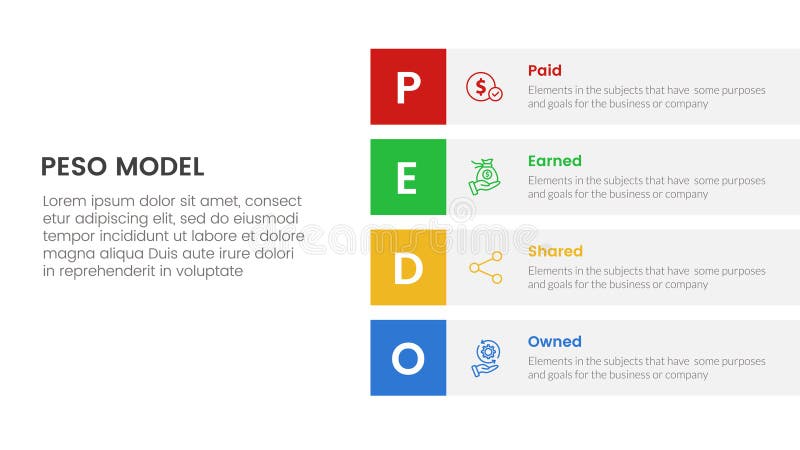 PESO MODEL

Lorem ipsum dolor sit amet, consect etur adipiscing elit, sed do eiusmodi tempor incididunt ut labore et dolore magna aliqua Duis aute irure dolori in reprehenderit in voluptate

P

Paid

Elements in the subjects that have some purposes and goals for the business or company

E

Earned

Elements in the subjects that have some purposes and goals for the business or company

D

Shared

Elements in the subjects that have some purposes and goals for the business or company

O

Owned

Elements in the subjects that have some purposes and goals for the business or company

dreamstime