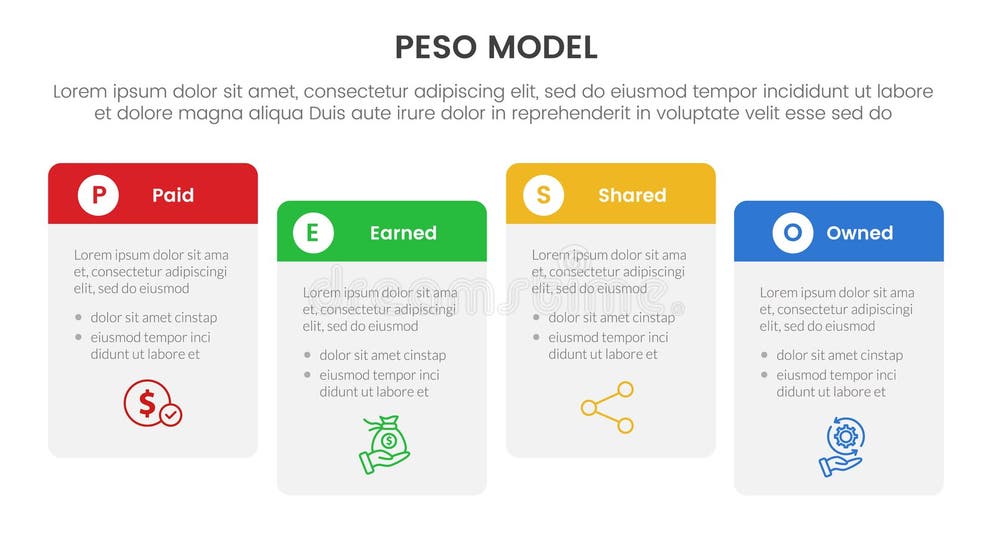 PESO MODEL

Lorem ipsum dolor sit amet, consectetur adipiscing elit, sed do eiusmod tempor incididunt ut labore et dolore magna aliqua Duis aute irure dolor in reprehenderit in voluptate velit esse sed do

P Paid

Lorem ipsum dolor sit ama et, consectetur adipiscingi elit, sed do eiusmod

- dolor sit amet cinstap
- eiusmod tempor inci didunt ut labore et

E Earned

Lorem ipsum dolor sit ama et, consectetur adipiscingi elit, sed do eiusmod

- dolor sit amet cinstap
- eiusmod tempor inci didunt ut labore et

S Shared

Lorem ipsum dolor sit ama et, consectetur adipiscingi elit, sed do eiusmod

- dolor sit amet cinstap
- eiusmod tempor inci didunt ut labore et

O Owned

Lorem ipsum dolor sit ama et, consectetur adipiscingi elit, sed do eiusmod

- dolor sit amet cinstap
- eiusmod tempor inci didunt ut labore et

dreamstime