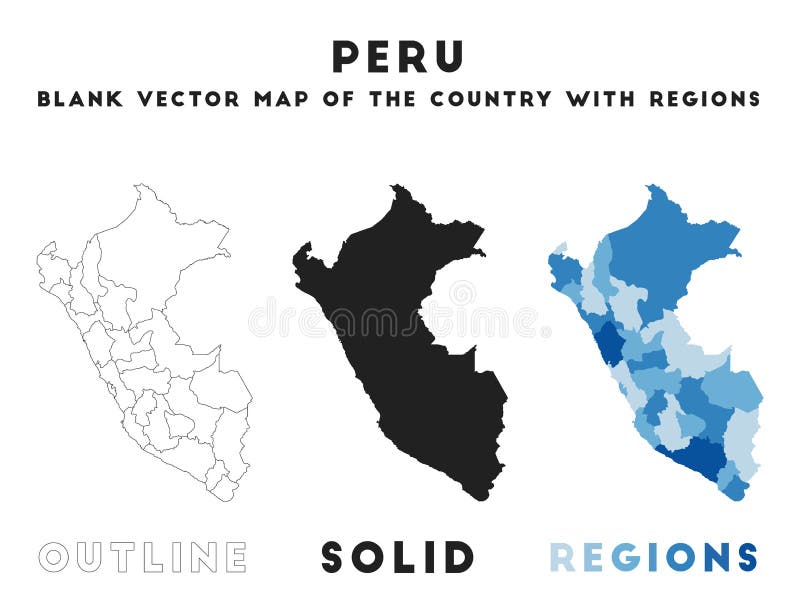 PERU
BLANK VECTOR MAP OF THE COUNTRY WITH REGIONS

dreamstime

OUTLINE SOLID REGIONS