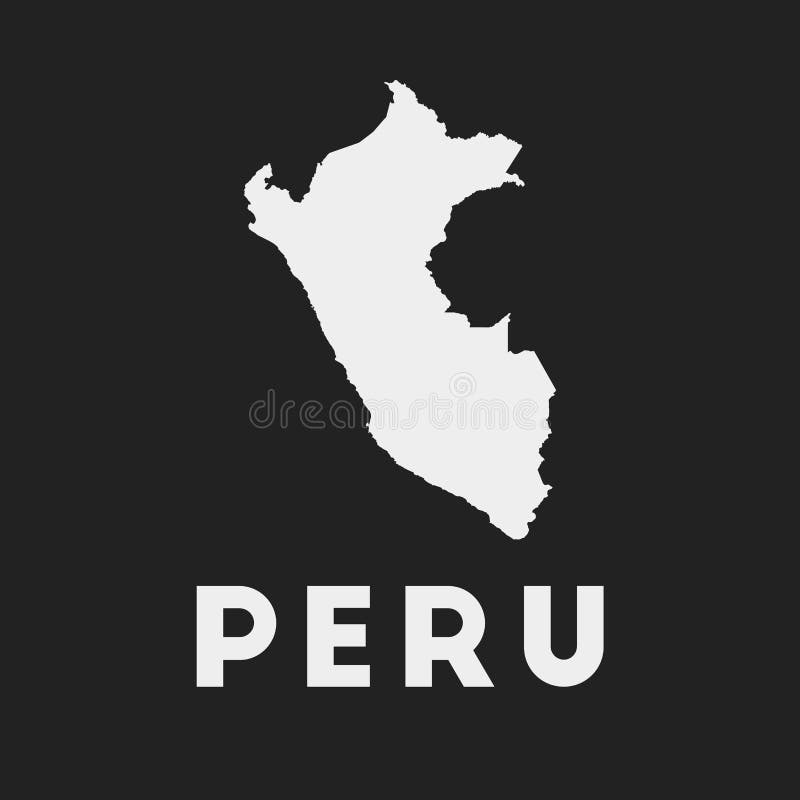 dreamstime

PERU