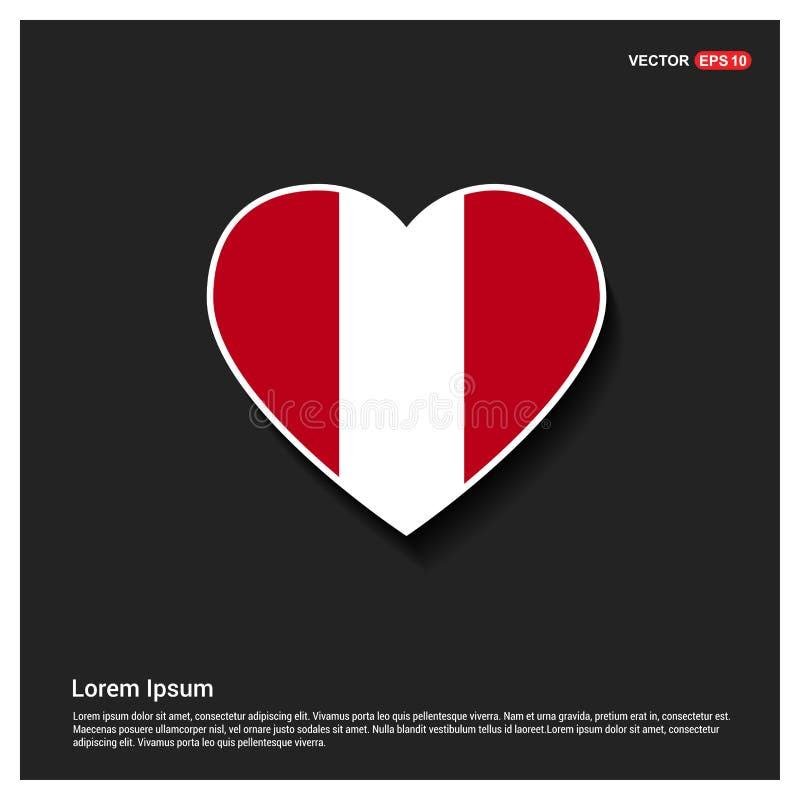 VECTOR EPS 10

dreamstime

Lorem Ipsum

Lorem ipsum dolor sit amet, consectetur adipiscing elit. Vivamus porta leo quis pellentesque viverra. Nam et urna gravida, pretium erat in, consectetur est. Maecenas posuere ullamcorper nisl, vel ornare justo sodales sit amet. Nulla blandit vestibulum tellus id laoreet.Lorem ipsum dolor sit amet, consectetur adipiscing elit. Vivamus porta leo quis pellentesque viverra.