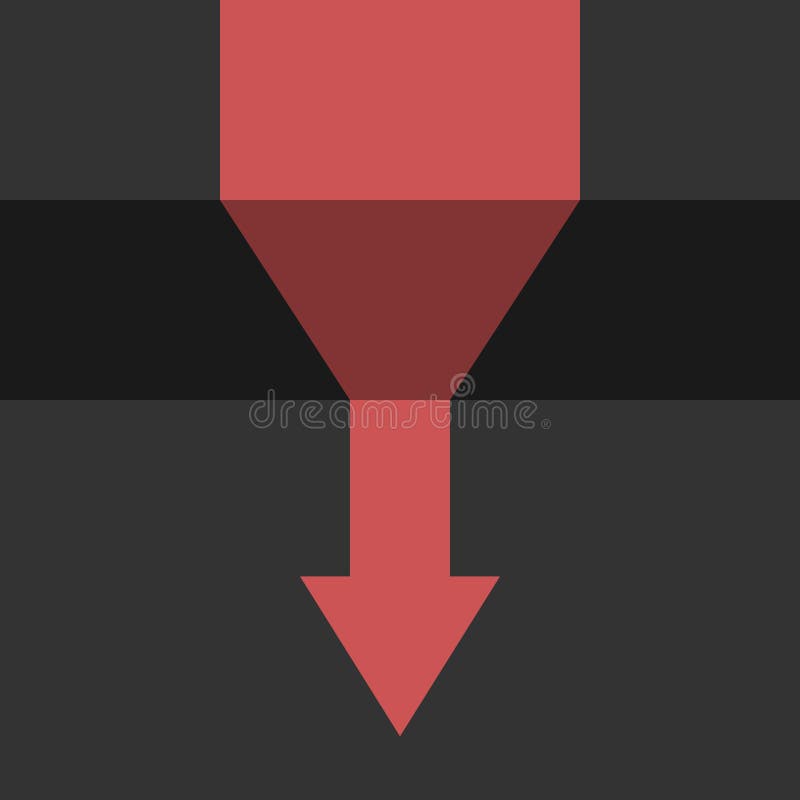 dreamstime®