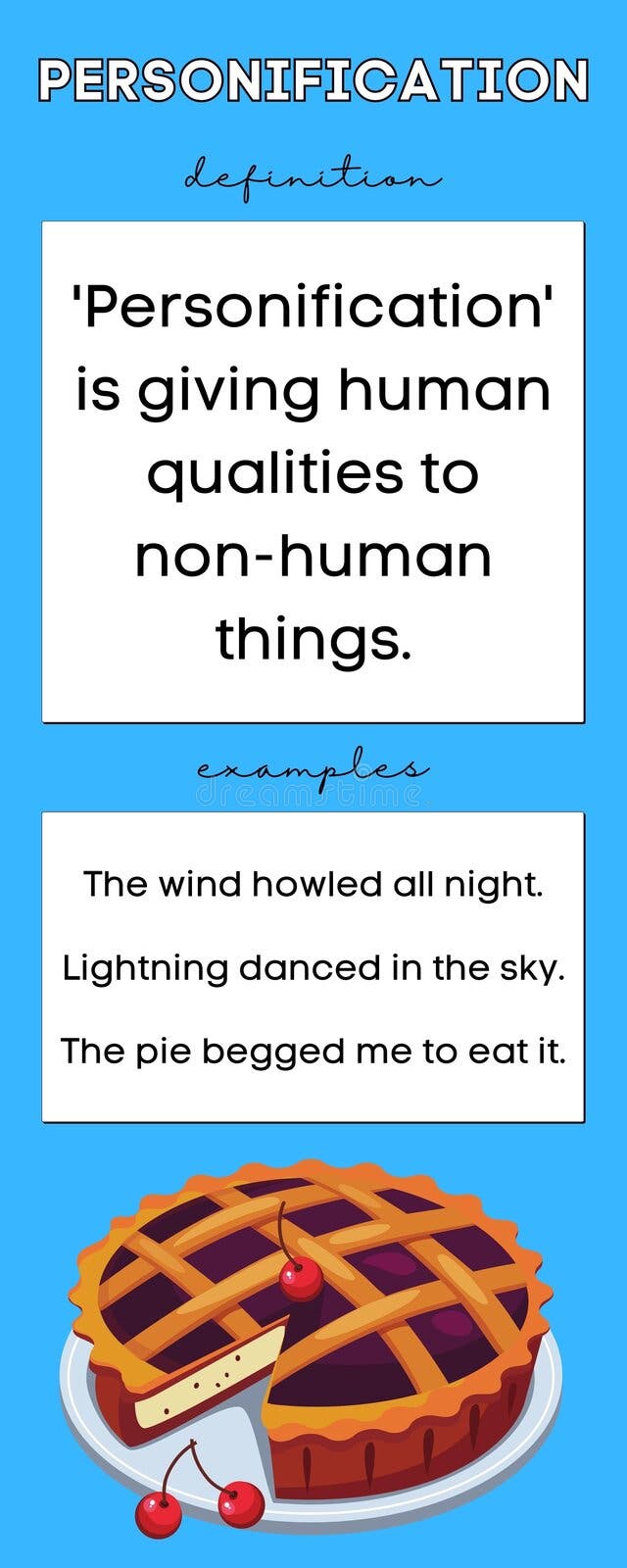 PERSONIFICATION

definition

'Personification' is giving human qualities to non-human things.

examples

dreamstime

The wind howled all night.

Lightning danced in the sky.

The pie begged me to eat it.