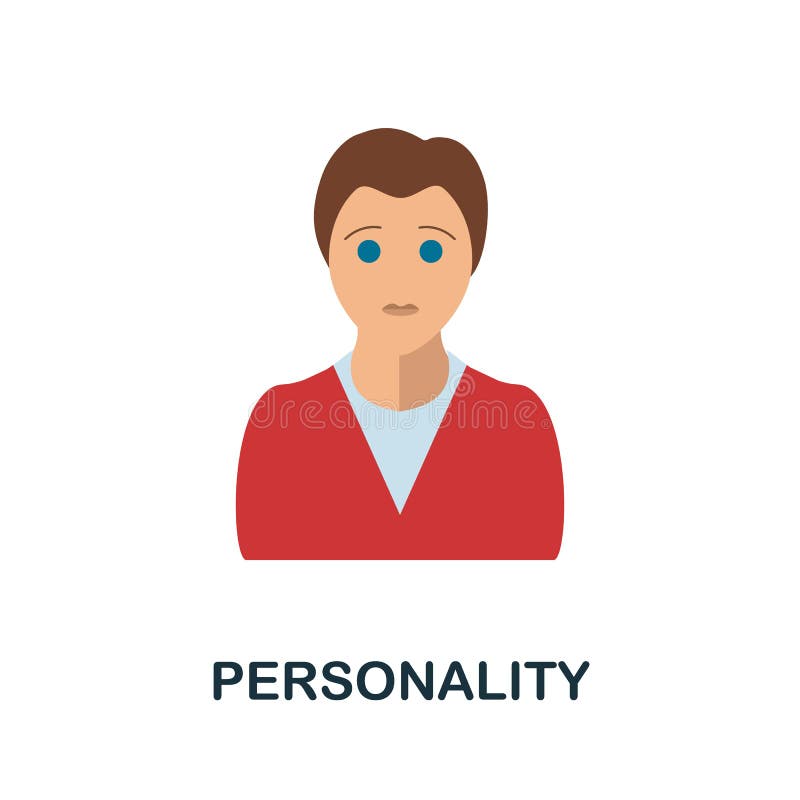 dreamstime

PERSONALITY