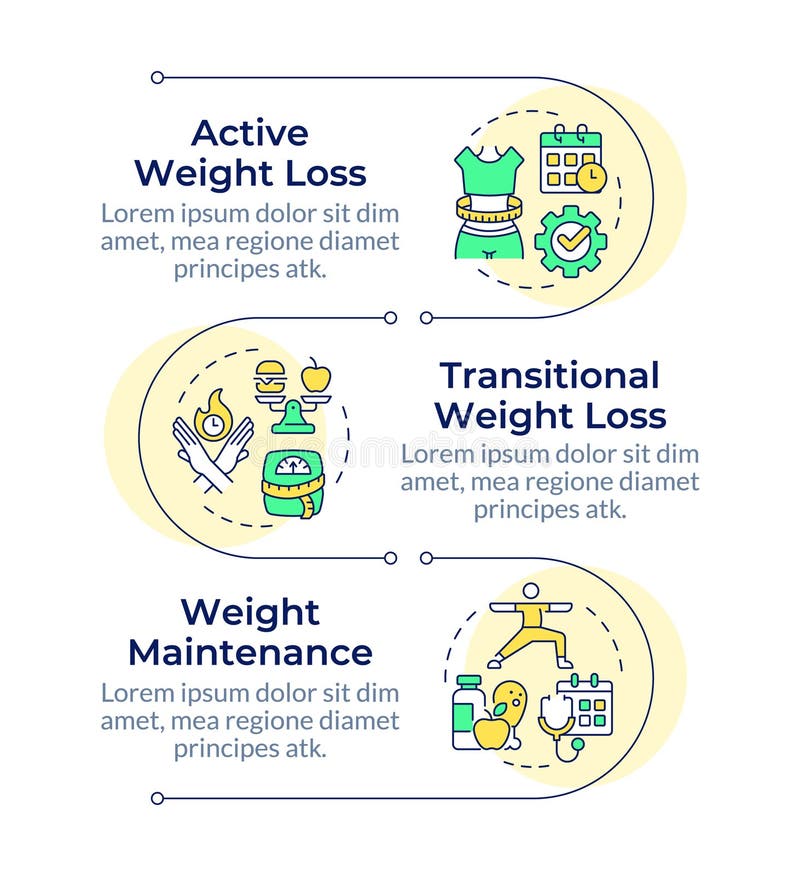 Active Weight Loss

Lorem ipsum dolor sit dim amet, mea regione diamet principes atk.

Transitional Weight Loss

Lorem ipsum dolor sit dim amet, mea regione diamet principes atk.

Weight Maintenance

Lorem ipsum dolor sit dim amet, mea regione diamet principes atk.