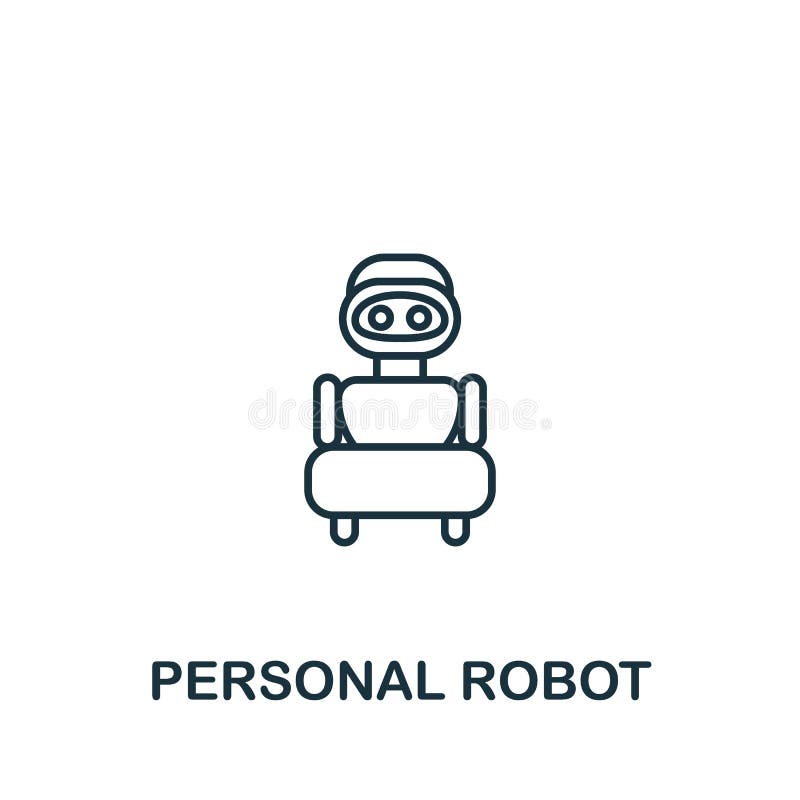 dreamstime

PERSONAL ROBOT