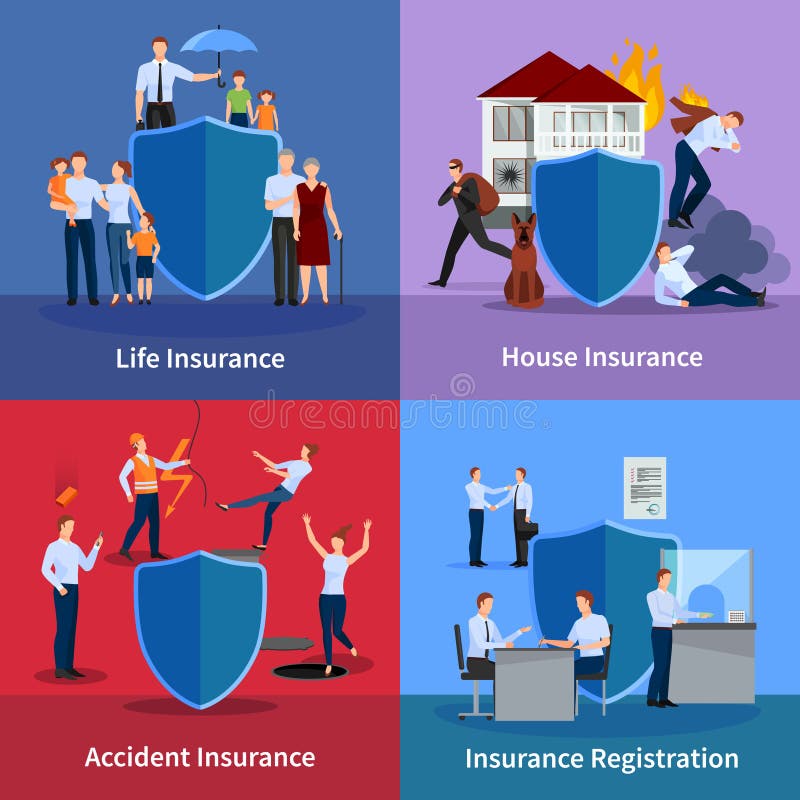 Life Insurance

House Insurance

dreamstime

Accident Insurance

Insurance Registration