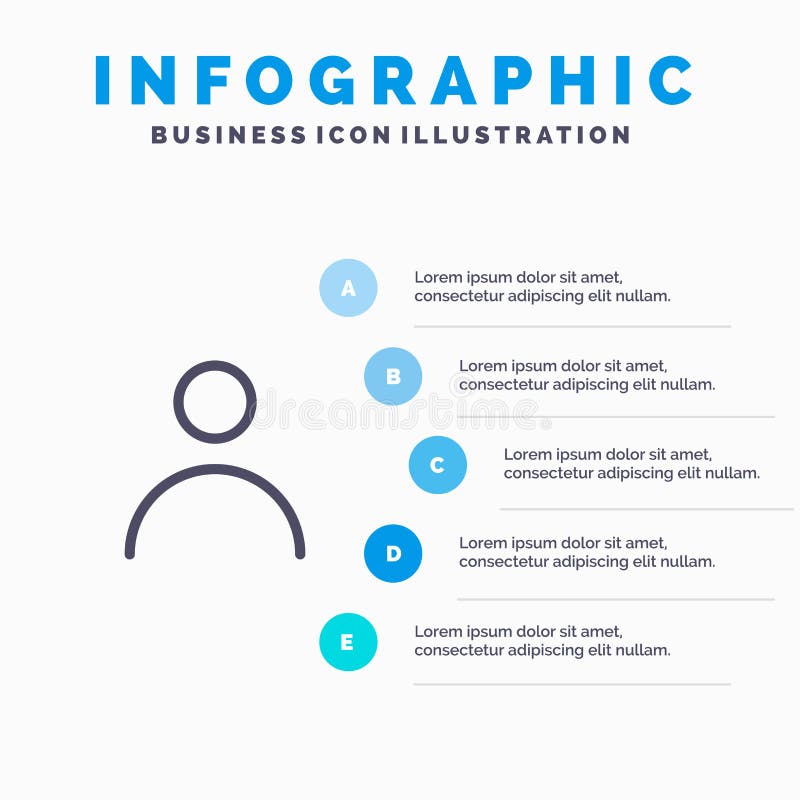 INFOGRAPHIC
BUSINESS ICON ILLUSTRATION

A
Lorem ipsum dolor sit amet, consectetur adipiscing elit nullam.

B
Lorem ipsum dolor sit amet, consectetur adipiscing elit nullam.

dreamstime

C
Lorem ipsum dolor sit amet, consectetur adipiscing elit nullam.

D
Lorem ipsum dolor sit amet, consectetur adipiscing elit nullam.

E
Lorem ipsum dolor sit amet, consectetur adipiscing elit nullam.