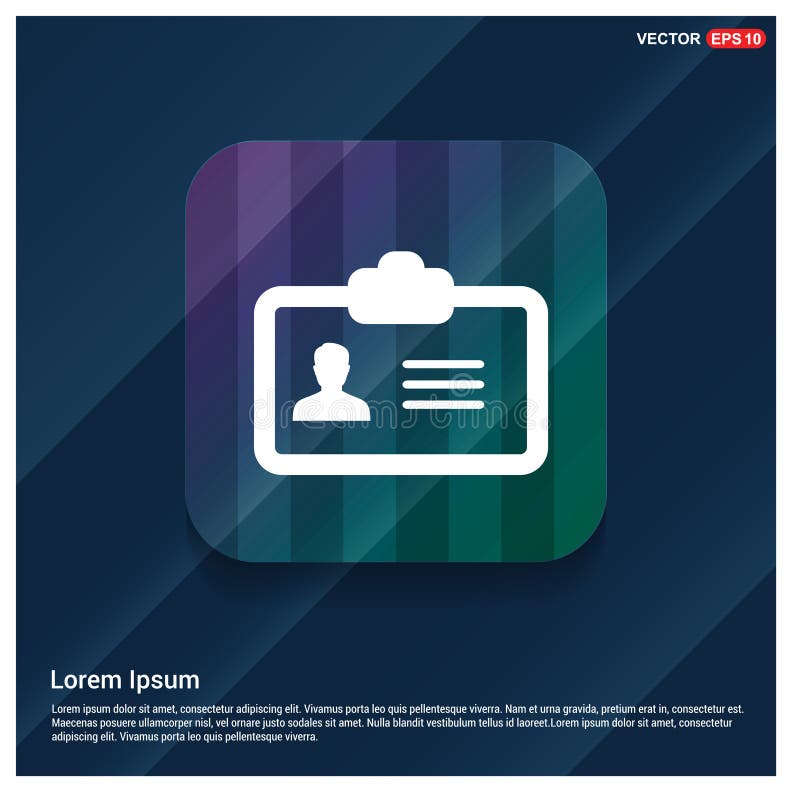 VECTOR EPS 10

dreamstime

Lorem Ipsum

Lorem ipsum dolor sit amet, consectetur adipiscing elit. Vivamus porta leo quis pellentesque viverra. Nam et urna gravida, pretium erat in, consectetur est. Maecenas posuere ullamcorper nisl, vel ornare justo sodales sit amet. Nulla blandit vestibulum tellus id laoreet.Lorem ipsum dolor sit amet, consectetur adipiscing elit. Vivamus porta leo quis pellentesque viverra.