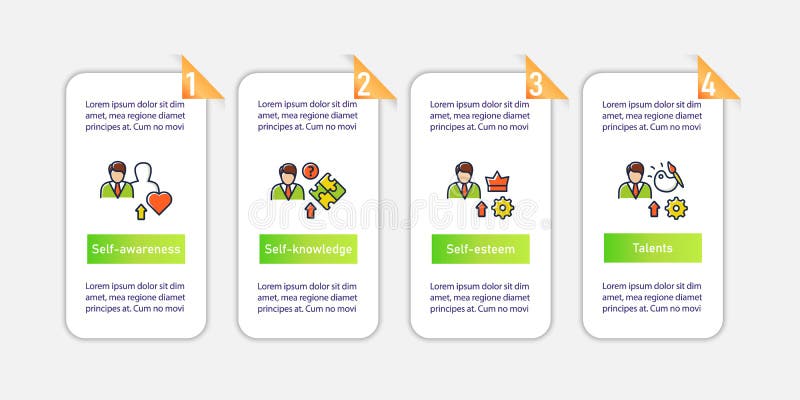 1

Lorem ipsum dolor sit dim amet, mea regione diamet principes at. Cum no movi

Self-awareness

Lorem ipsum dolor sit dim amet, mea regione diamet principes at. Cum no movi

2

Lorem ipsum dolor sit dim amet, mea regione diamet principes at. Cum no movi

Self-knowledge

Lorem ipsum dolor sit dim amet, mea regione diamet principes at. Cum no movi

3

Lorem ipsum dolor sit dim amet, mea regione diamet principes at. Cum no movi

Self-esteem

Lorem ipsum dolor sit dim amet, mea regione diamet principes at. Cum no movi

4

Lorem ipsum dolor sit dim amet, mea regione diamet principes at. Cum no movi

Talents

Lorem ipsum dolor sit dim amet, mea regione diamet principes at. Cum no movi

dreamstime