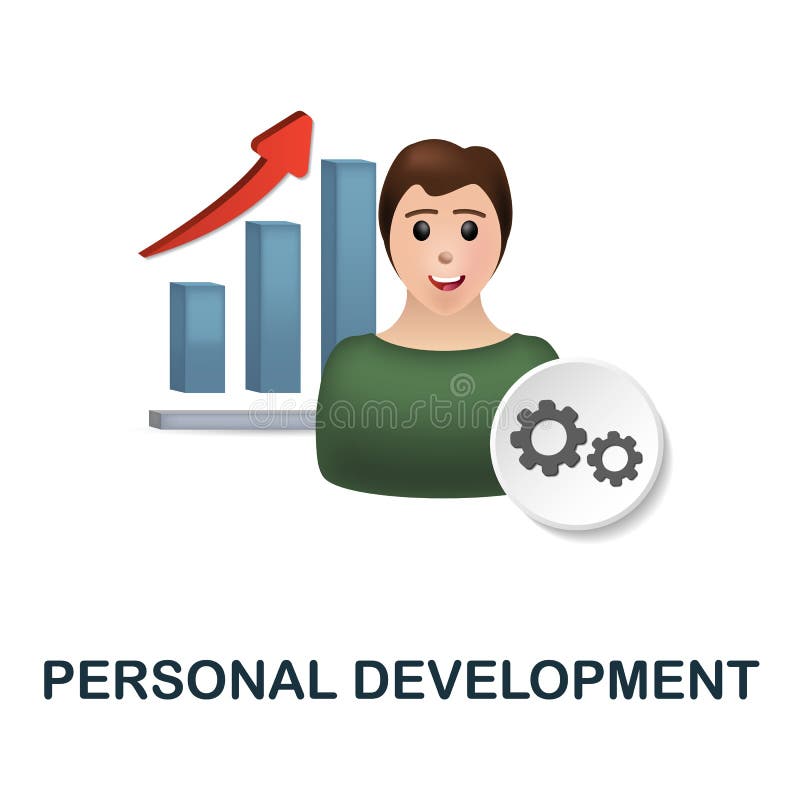 dreamstime

PERSONAL DEVELOPMENT