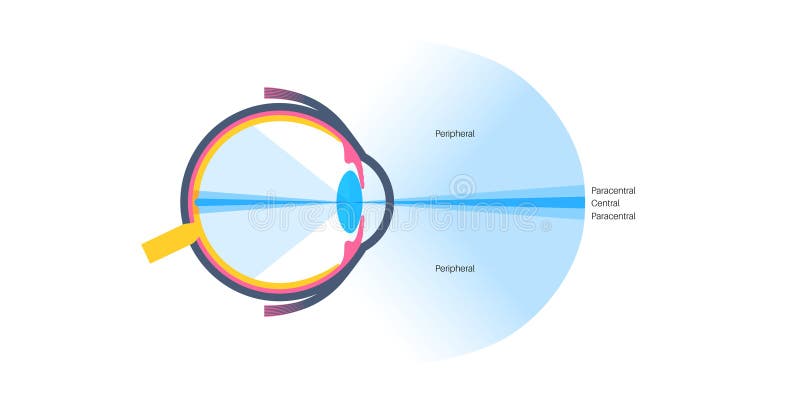 Peripheral

Paracentral
Central
Paracentral

Peripheral

dreamstime