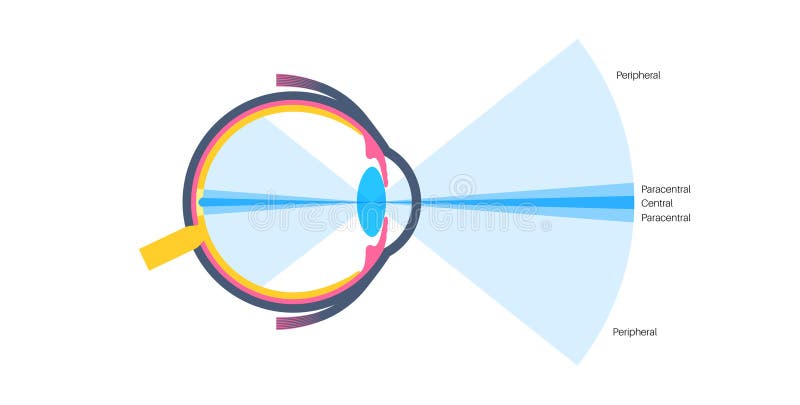 Peripheral

Paracentral
Central
Paracentral

Peripheral

dreamstime