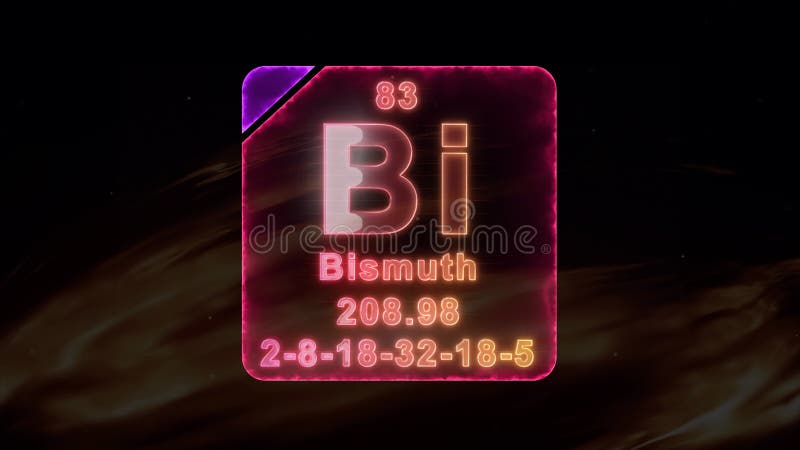 83

Bi

dreamstime

Bismuth

208.98

2-8-18-32-18-5