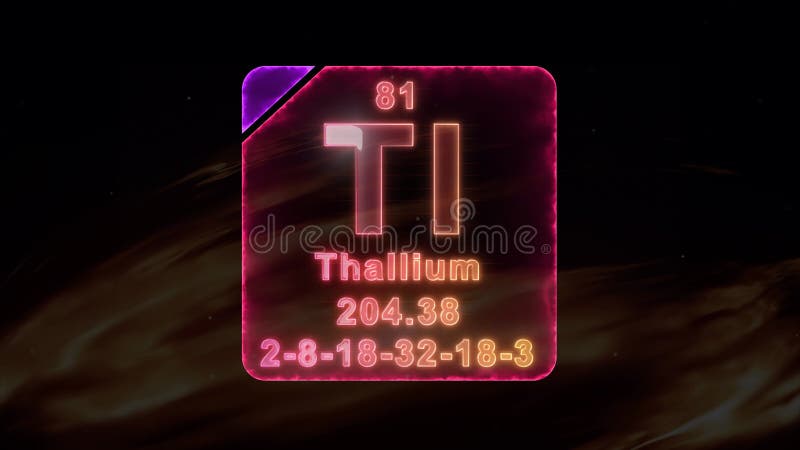 81
Tl
dreamstime
Thallium
204.38
2-8-18-32-18-3