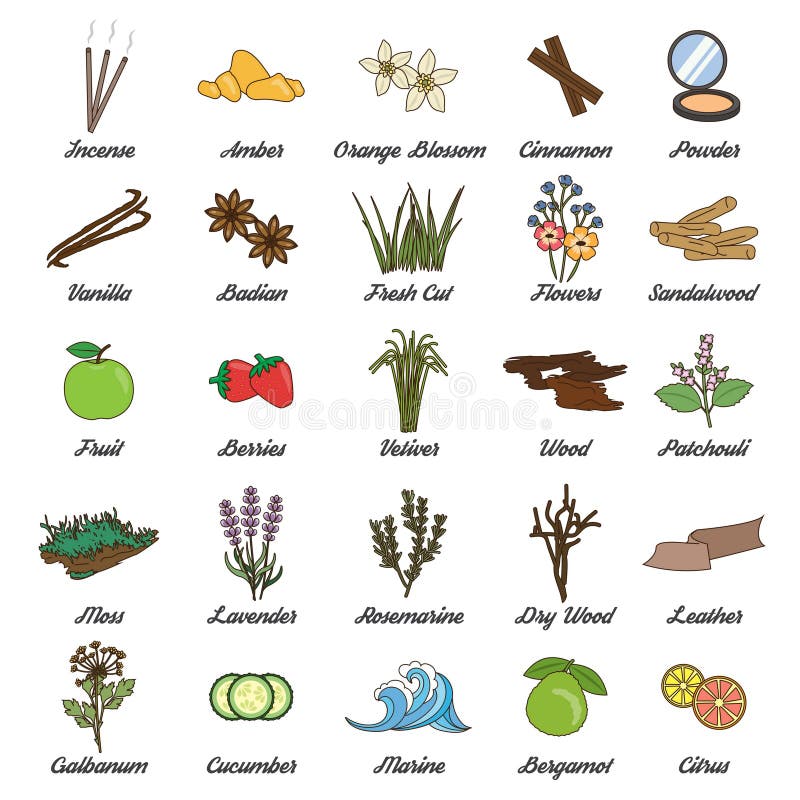 Incense
Amber
Orange Blossom
Cinnamon
Powder

Vanilla
Badian
Fresh Cut
Flowers
Sandalwood

Fruit
Berries
Vetiver
Wood
Patchouli

dreamstime

Moss
Lavender
Rosemarine
Dry Wood
Leather

Galbanum
Cucumber
Marine
Bergamot
Citrus