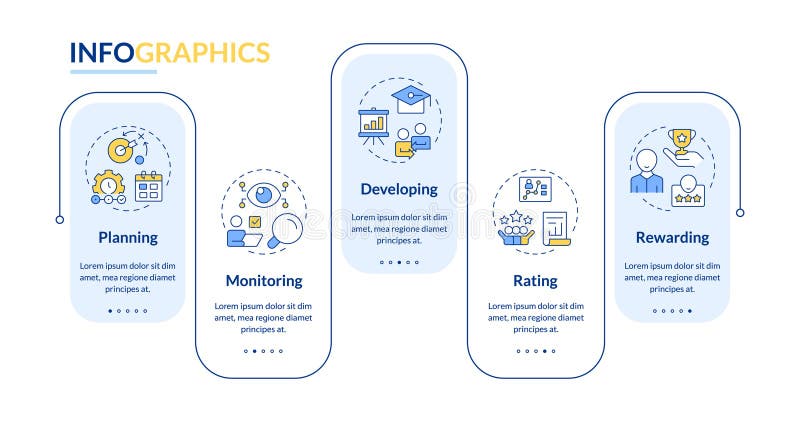 INFOGRAPHICS

Planning

Lorem ipsum dolor sit dim amet, mea regione diamet principes at.

Monitoring

Lorem ipsum dolor sit dim amet, mea regione diamet principes at.

Developing

Lorem ipsum dolor sit dim amet, mea regione diamet principes at.

Rating

Lorem ipsum dolor sit dim amet, mea regione diamet principes at.

Rewarding

Lorem ipsum dolor sit dim amet, mea regione diamet principes at.