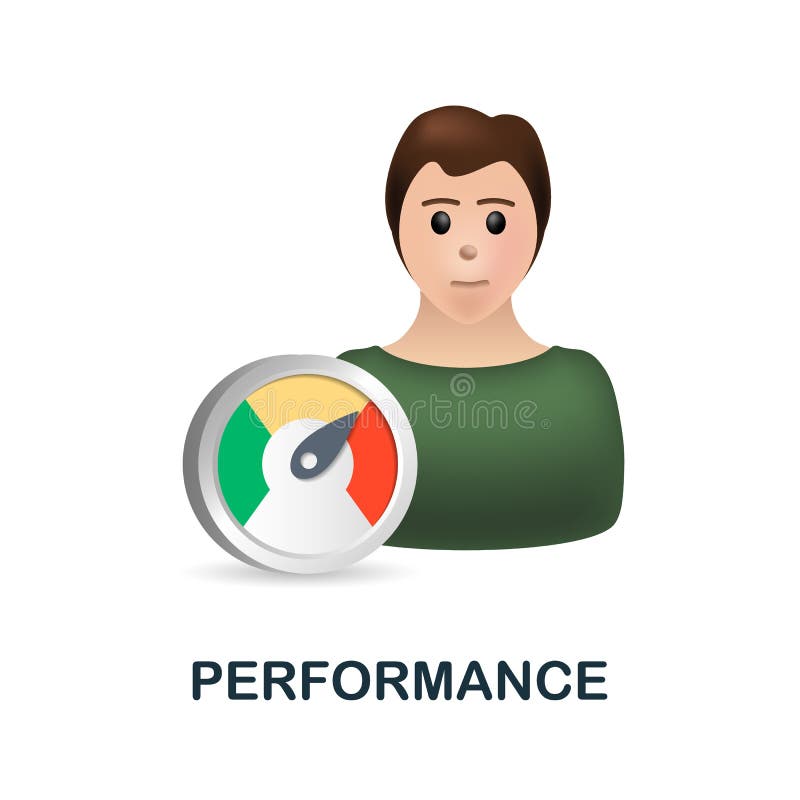 dreamstime

PERFORMANCE