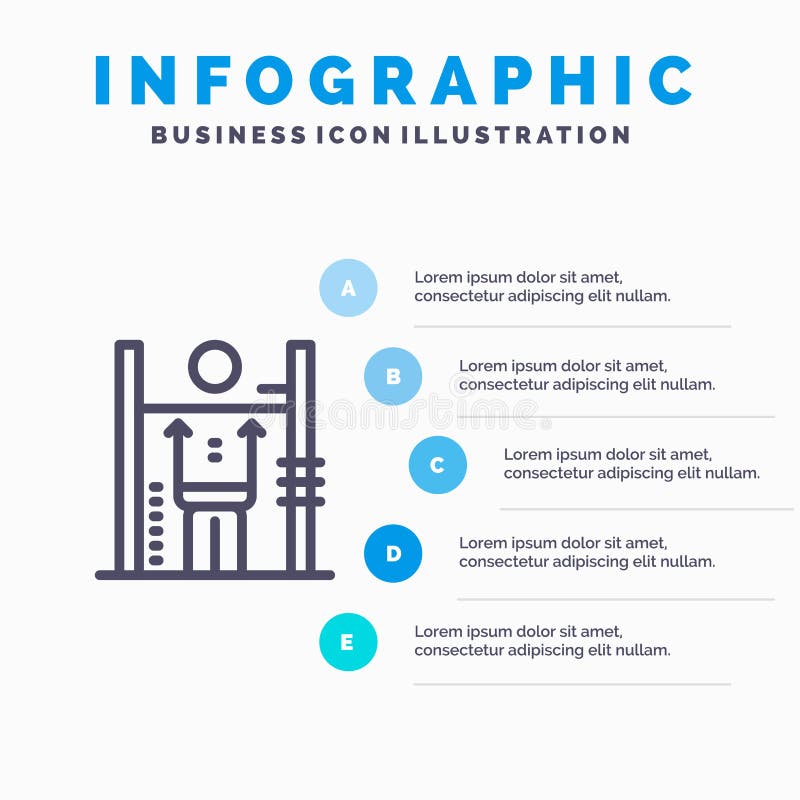 INFOGRAPHIC
BUSINESS ICON ILLUSTRATION

A
Lorem ipsum dolor sit amet, consectetur adipiscing elit nullam.

B
Lorem ipsum dolor sit amet, consectetur adipiscing elit nullam.

dreamstime

C
Lorem ipsum dolor sit amet, consectetur adipiscing elit nullam.

D
Lorem ipsum dolor sit amet, consectetur adipiscing elit nullam.

E
Lorem ipsum dolor sit amet, consectetur adipiscing elit nullam.