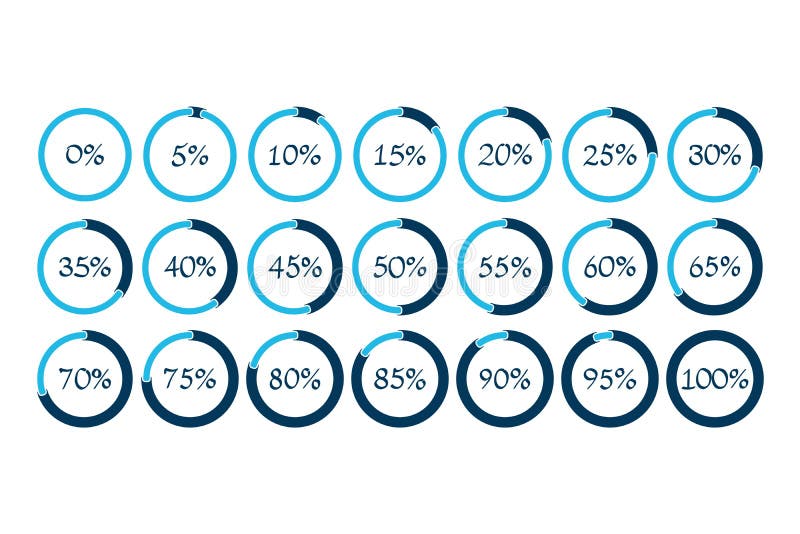 0% 5% 10% 15% 20% 25% 30%

35% 40% 45% 50% 55% 60% 65%

70% 75% 80% 85% 90% 95% 100%