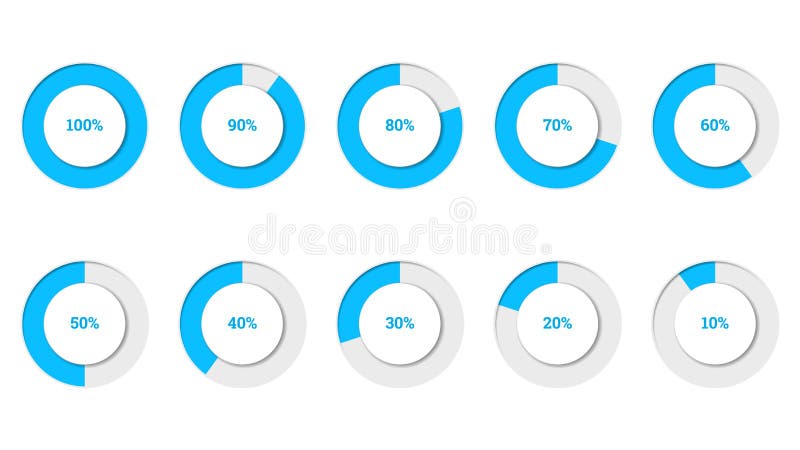 100%
90%
80%
70%
60%

dreamstime

50%
40%
30%
20%
10%