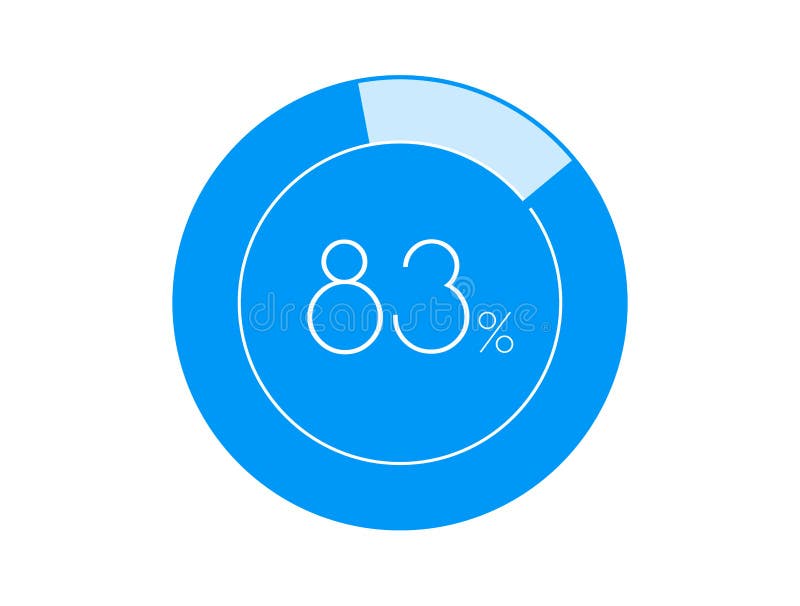 83%

dreamstime