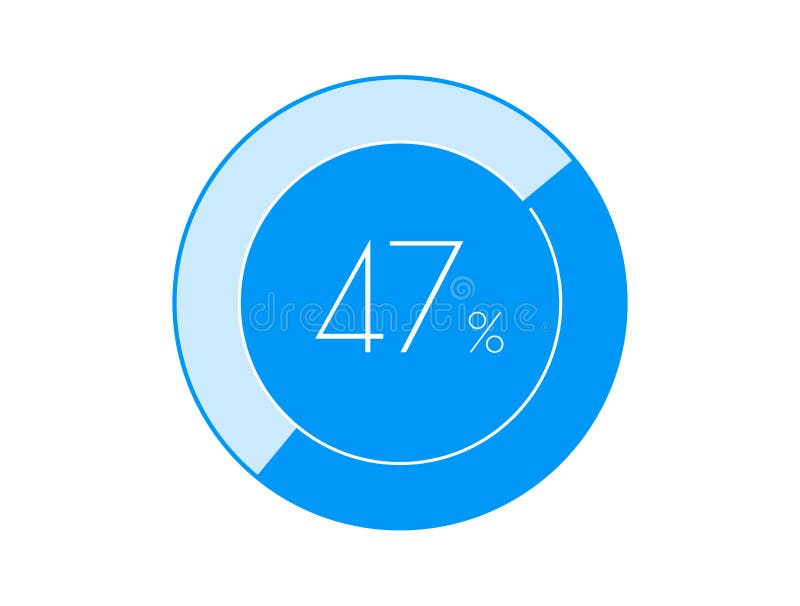 47%

dreamstime