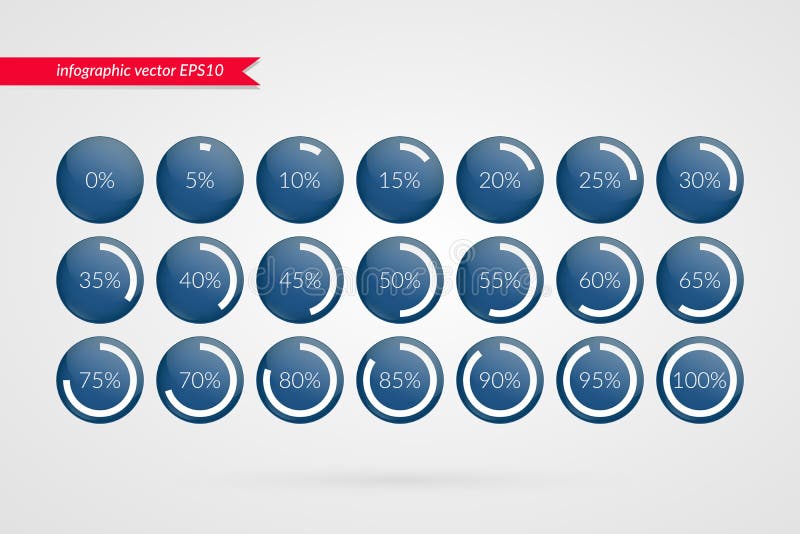 infographic vector EPS10

0% 5% 10% 15% 20% 25% 30%

35% 40% 45% 50% 55% 60% 65%

75% 70% 80% 85% 90% 95% 100%

dreamstime