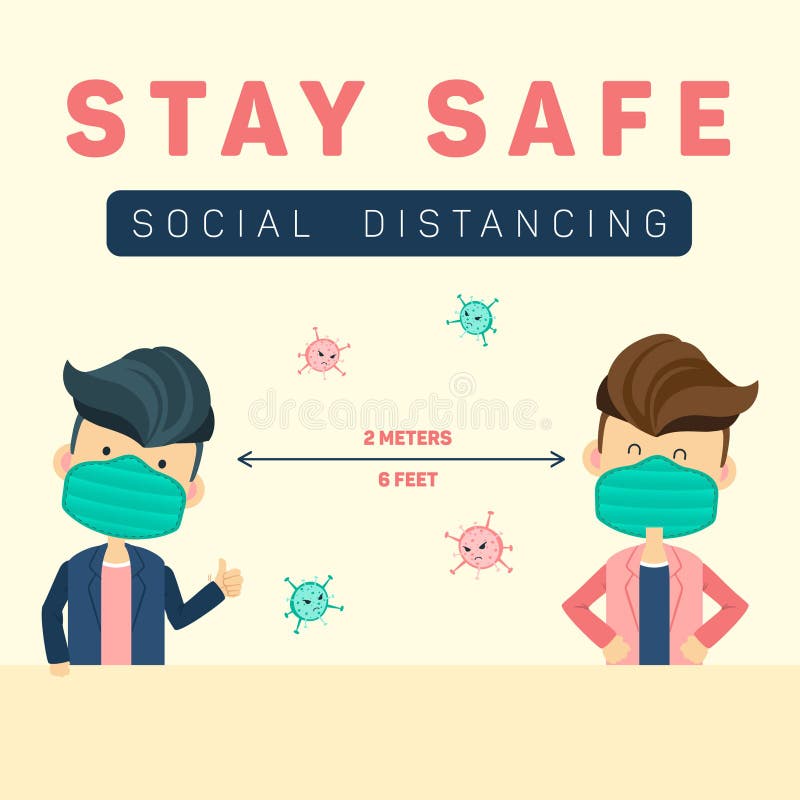 STAY SAFE

SOCIAL DISTANCING

dreamstime

2 METERS

6 FEET