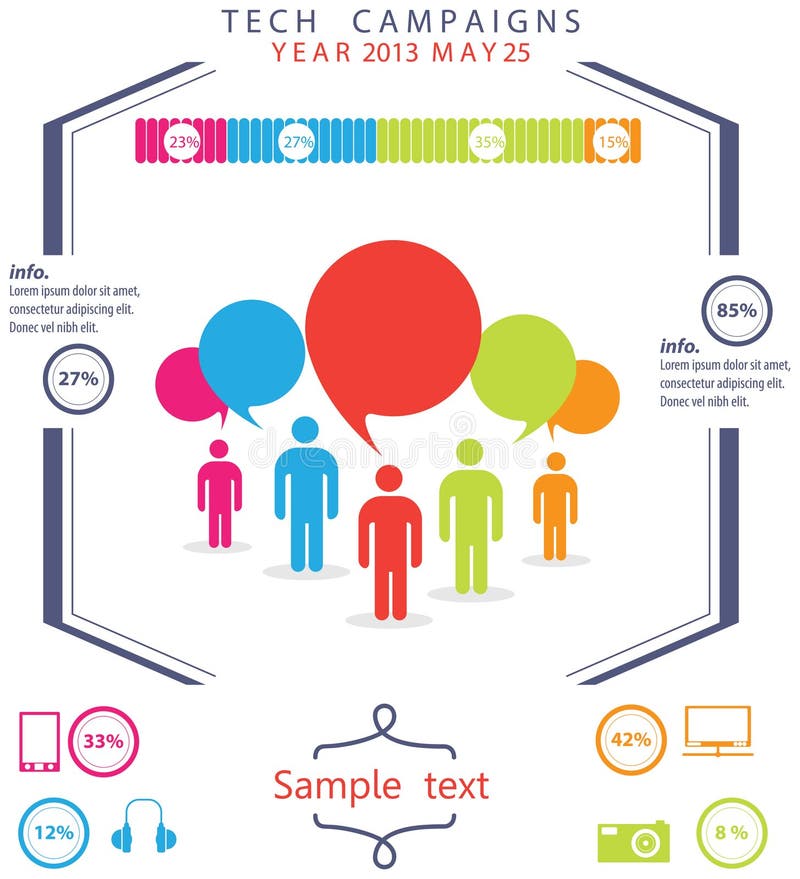 TECH CAMPAIGNS
YEAR 2013 MAY 25

23%
27%
35%
15%

info.
Lorem ipsum dolor sit amet, consectetur adipiscing elit. Donec vel nibh elit.

27%

85%

info.
Lorem ipsum dolor sit amet, consectetur adipiscing elit. Donec vel nibh elit.

33%

12%

Sample text

42%

8 %