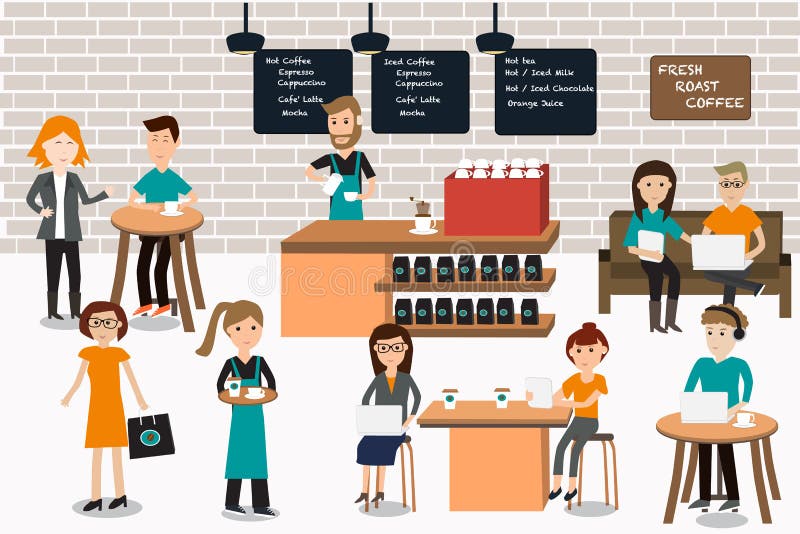 Hot Coffee
Espresso
Cappuccino
Cafe' Latte
Mocha

Iced Coffee
Espresso
Cappuccino
Cafe' Latte
Mocha

Hot tea
Hot / Iced Milk
Hot / Iced Chocolate
Orange Juice

FRESH
ROAST
COFFEE

dreamstime