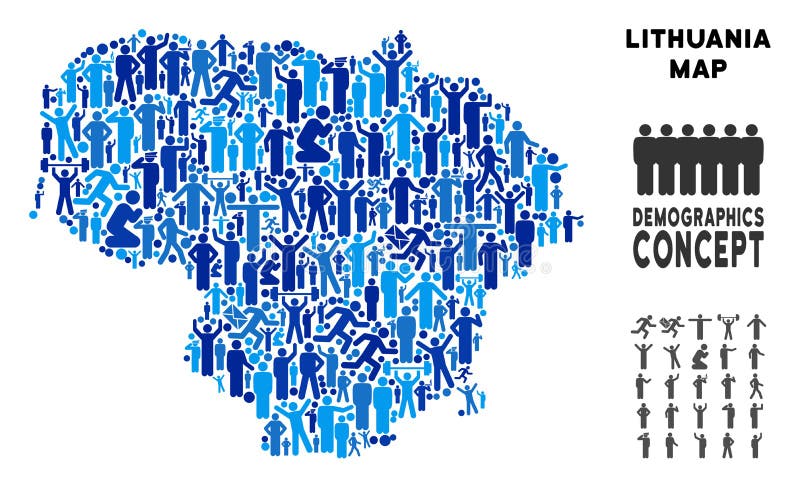 LITHUANIA
MAP

DEMOGRAPHICS
CONCEPT