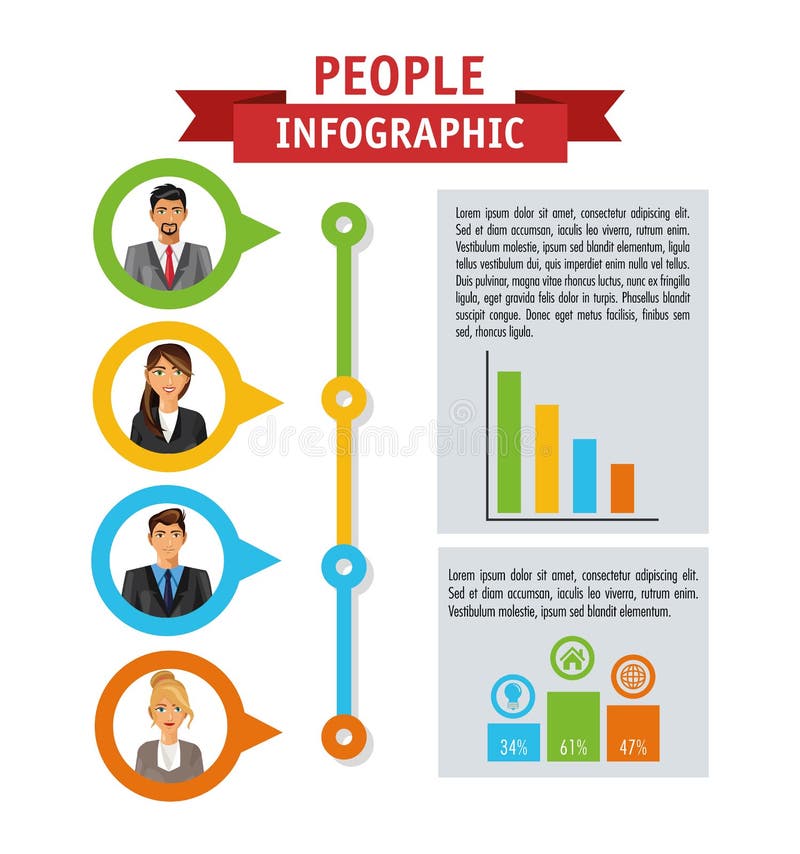 PEOPLE
INFOGRAPHIC

Lorem ipsum dolor sit amet, consectetur adipiscing elit. Sed et diam accumsan, iaculis leo viverra, rutrum enim. Vestibulum molestie, ipsum sed blandit elementum, ligula tellus vestibulum dui, quis imperdiet enim nulla vel tellus. Duis pulvinar, magna vitae rhoncus luctus, nunc ex fringilla ligula, eget gravida felis dolor in turpis. Phasellus blandit suscipit congue. Donec eget metus facilisis, finibus sem sed, rhoncus ligula.

dreamstime

Lorem ipsum dolor sit amet, consectetur adipiscing elit. Sed et diam accumsan, iaculis leo viverra, rutrum enim. Vestibulum molestie, ipsum sed blandit elementum.

34%
61%
47%