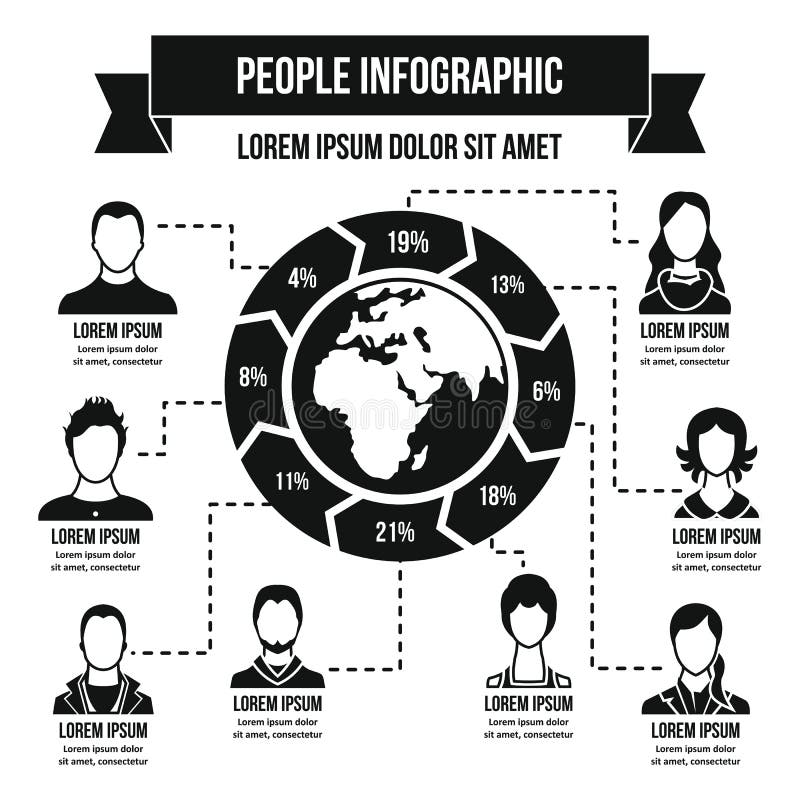 PEOPLE INFOGRAPHIC

LOREM IPSUM DOLOR SIT AMET

19%
13%
6%
18%
21%
11%
8%
4%

dreamstime

LOREM IPSUM
Lorem ipsum dolor sit amet, consectetur

LOREM IPSUM
Lorem ipsum dolor sit amet, consectetur

LOREM IPSUM
Lorem ipsum dolor sit amet, consectetur

LOREM IPSUM
Lorem ipsum dolor sit amet, consectetur

LOREM IPSUM
Lorem ipsum dolor sit amet, consectetur

LOREM IPSUM
Lorem ipsum dolor sit amet, consectetur

LOREM IPSUM
Lorem ipsum dolor sit amet, consectetur

LOREM IPSUM
Lorem ipsum dolor sit amet, consectetur